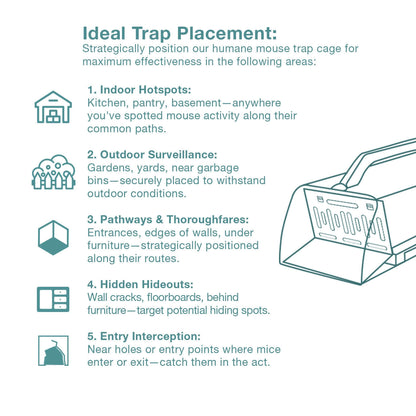 Ideal Trap Placement:
Strategically position our humane mouse trap cage for maximum effectiveness in the following areas:

1. Indoor Hotspots:
Kitchen, pantry, basement—anywhere you've spotted mouse activity along their common paths.

2. Outdoor Surveillance:
Gardens, yards, near garbage bins—securely placed to withstand outdoor conditions.

3. Pathways & Thoroughfares:
Entrances, edges of walls, under furniture—strategically positioned along their routes.

4. Hidden Hideouts:
Wall cracks, floorboards, behind furniture—target potential hiding spots.

5. Entry Interception:
Near holes or entry points where mice enter or exit—catch them in the act.