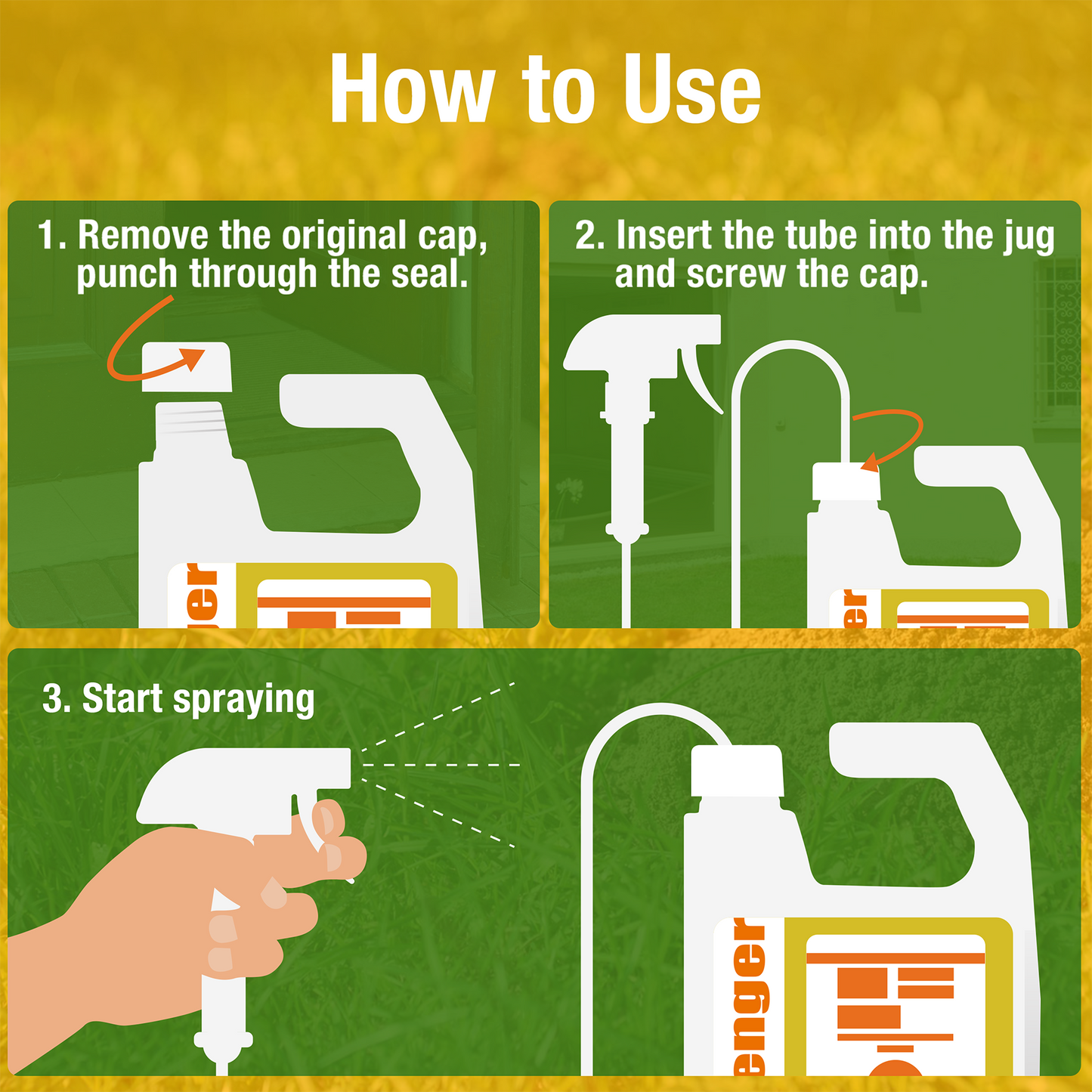 How to Use

1. Remove the original cap, punch through the seal.

2. Insert the tube into the jug and screw the cap.

3. Start spraying

enger