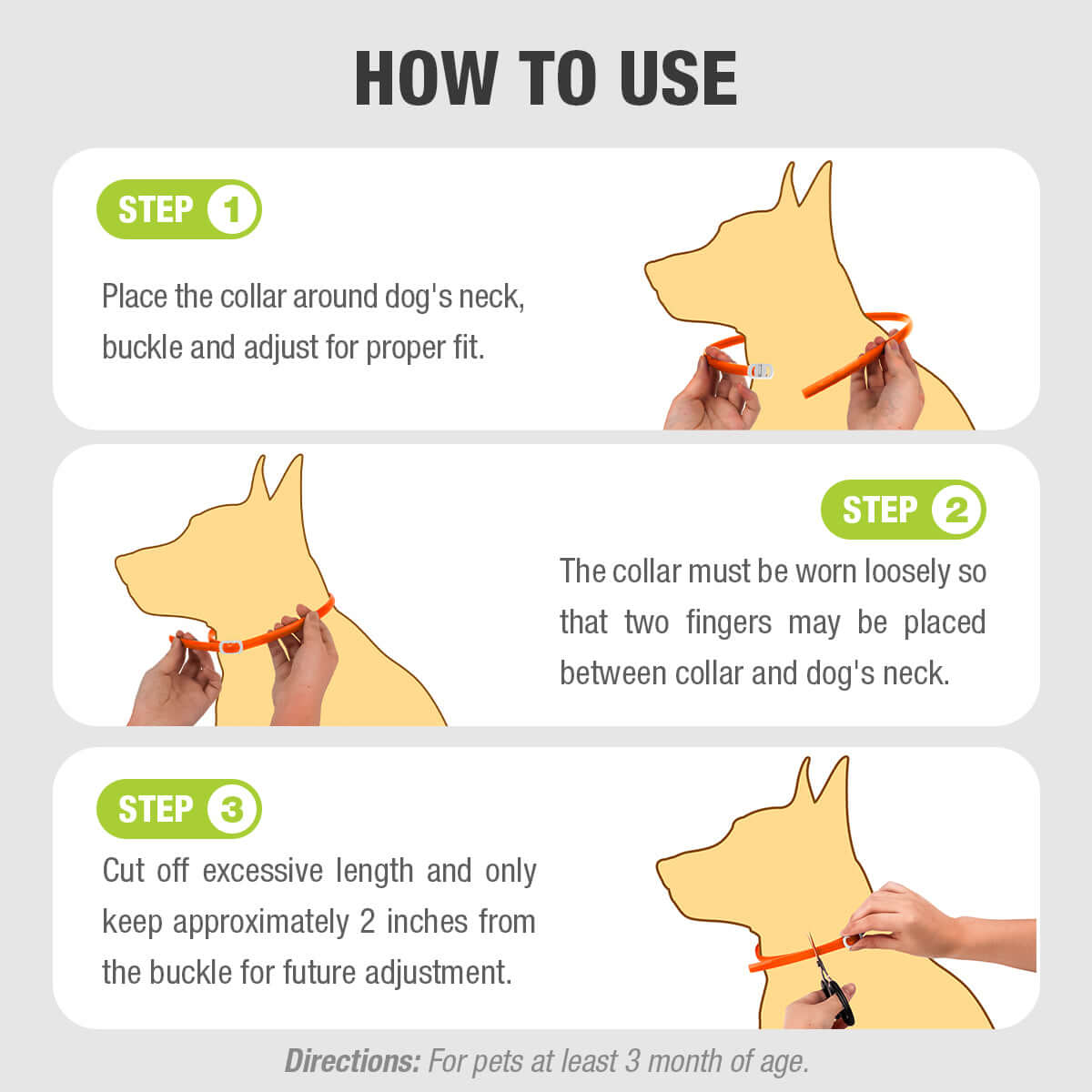 HOW TO USE

STEP 1

Place the collar around dog's neck, buckle and adjust for proper fit.

STEP 2

The collar must be worn loosely so that two fingers may be placed between collar and dog's neck.

STEP 3

Cut off excessive length and only keep approximately 2 inches from the buckle for future adjustment.

Directions: For pets at least 3 month of age.