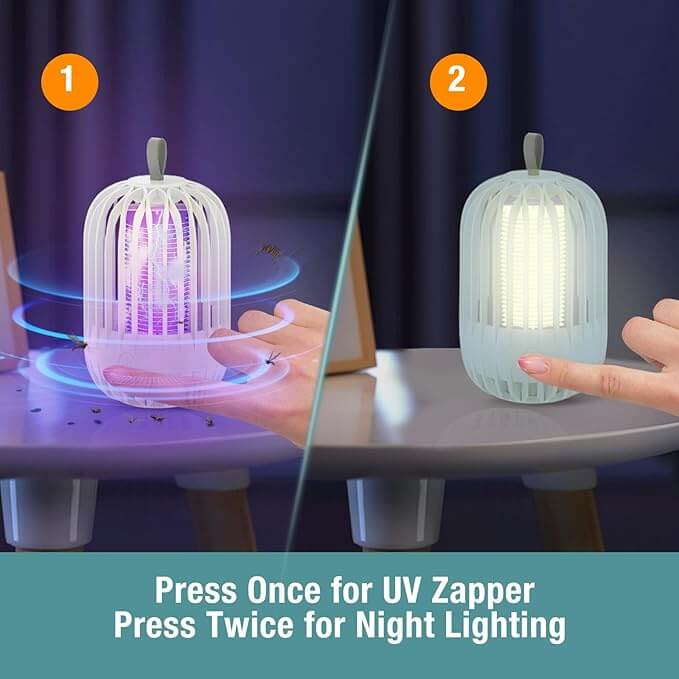 1

2

Press Once for UV Zapper
Press Twice for Night Lighting