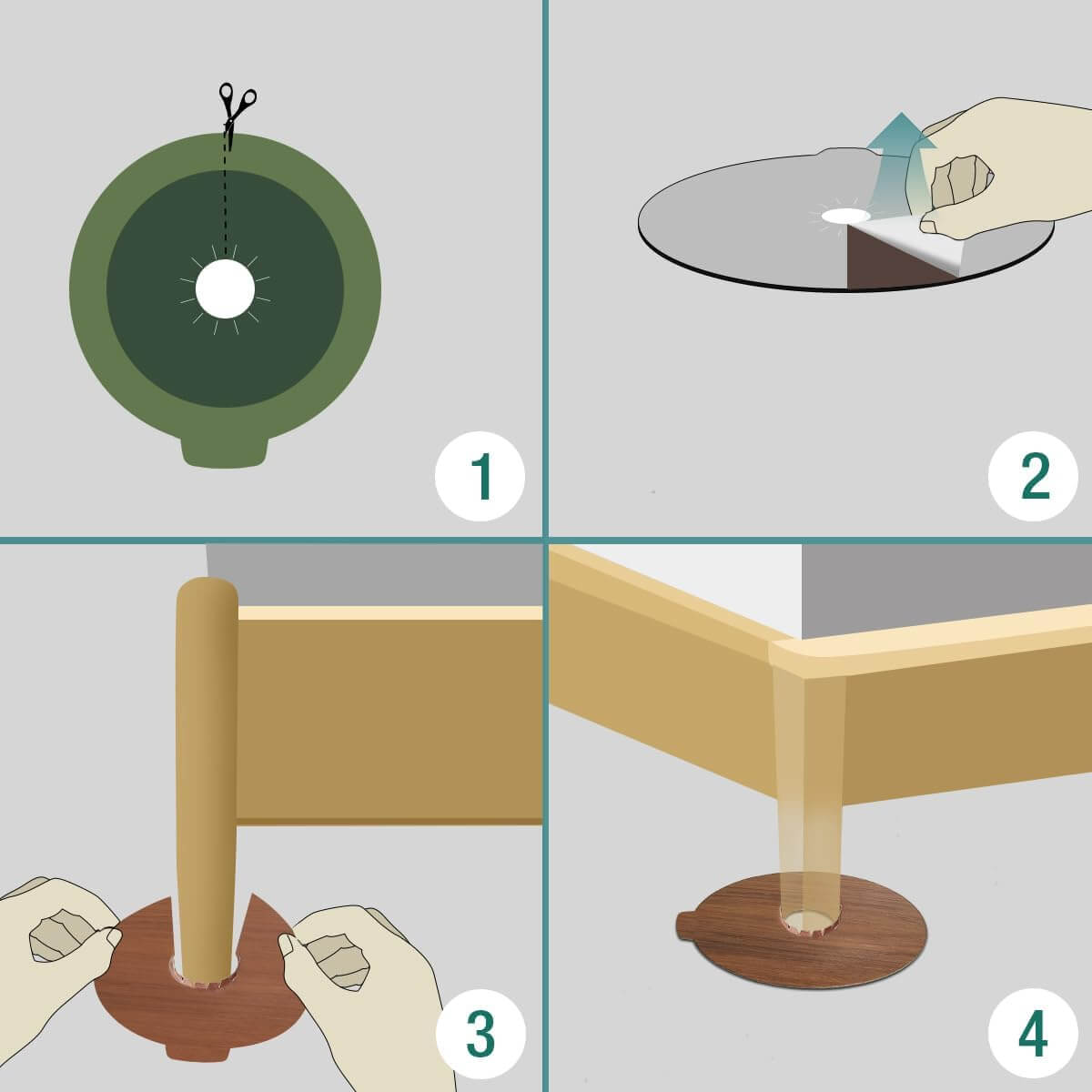 1

2

3

4