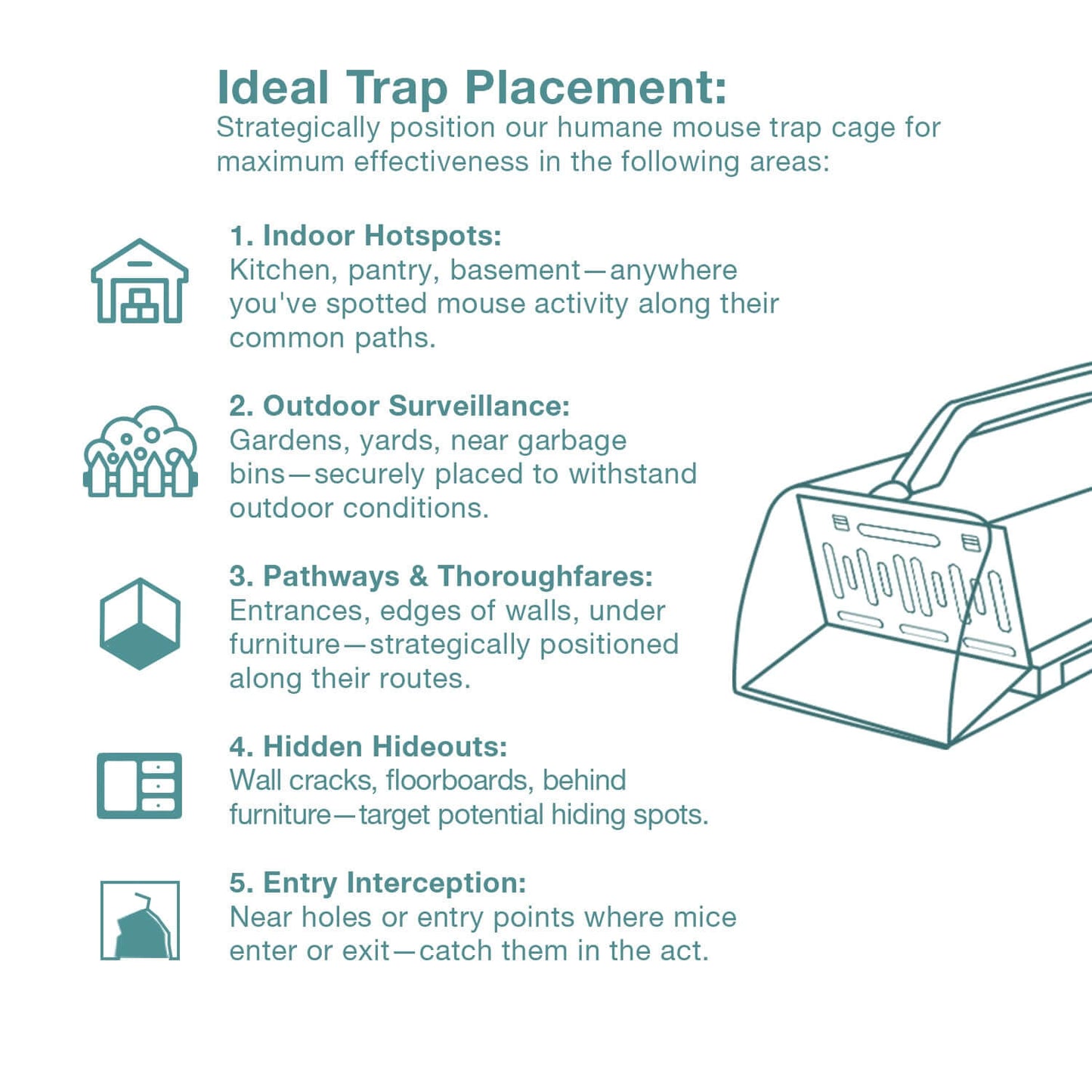 Ideal Trap Placement:
Strategically position our humane mouse trap cage for maximum effectiveness in the following areas:

1. Indoor Hotspots:
Kitchen, pantry, basement—anywhere you've spotted mouse activity along their common paths.

2. Outdoor Surveillance:
Gardens, yards, near garbage bins—securely placed to withstand outdoor conditions.

3. Pathways & Thoroughfares:
Entrances, edges of walls, under furniture—strategically positioned along their routes.

4. Hidden Hideouts:
Wall cracks, floorboards, behind furniture—target potential hiding spots.

5. Entry Interception:
Near holes or entry points where mice enter or exit—catch them in the act.