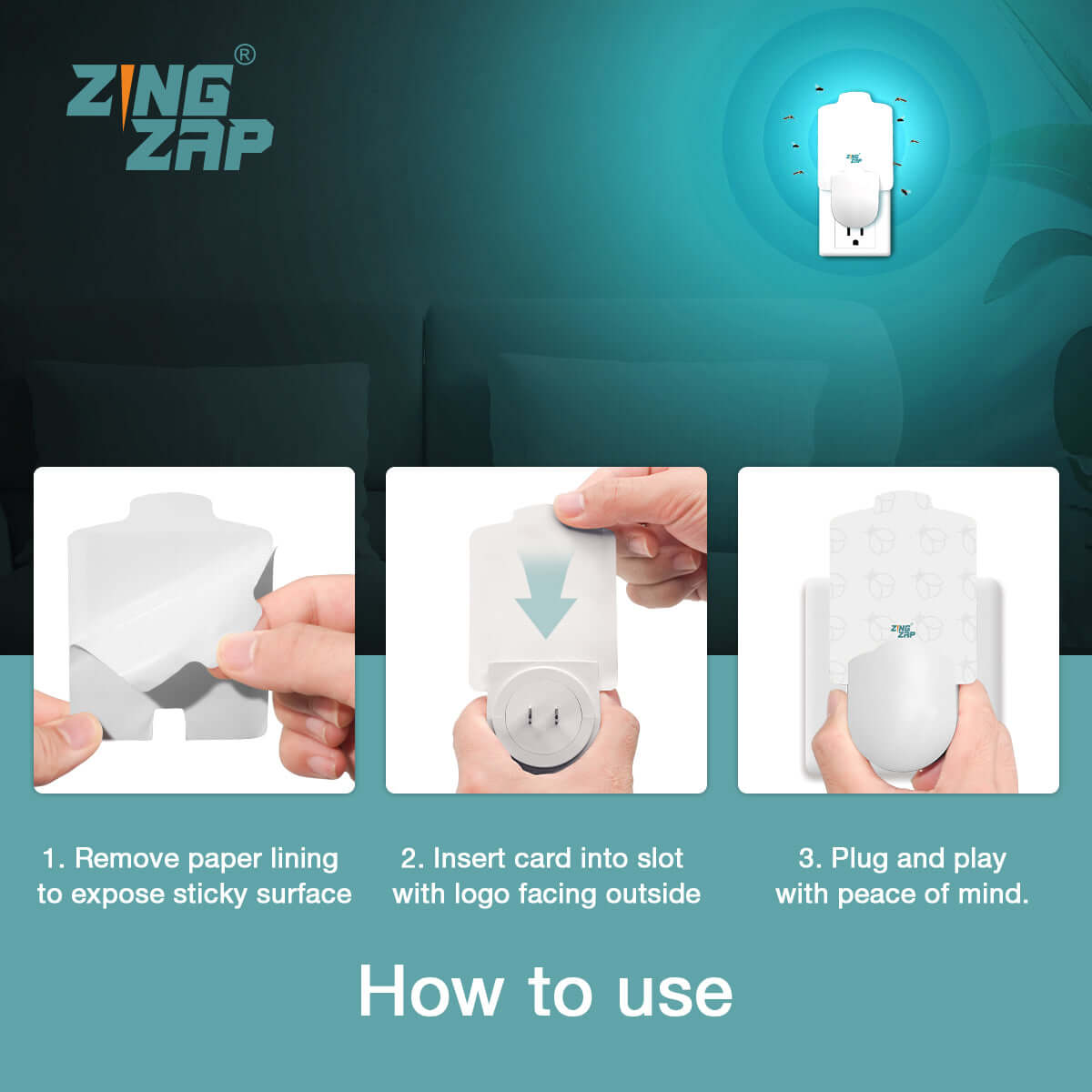 ZING ZAP®

ZING ZAP

ZING ZAP

1. Remove paper lining to expose sticky surface

2. Insert card into slot with logo facing outside

3. Plug and play with peace of mind.

How to use