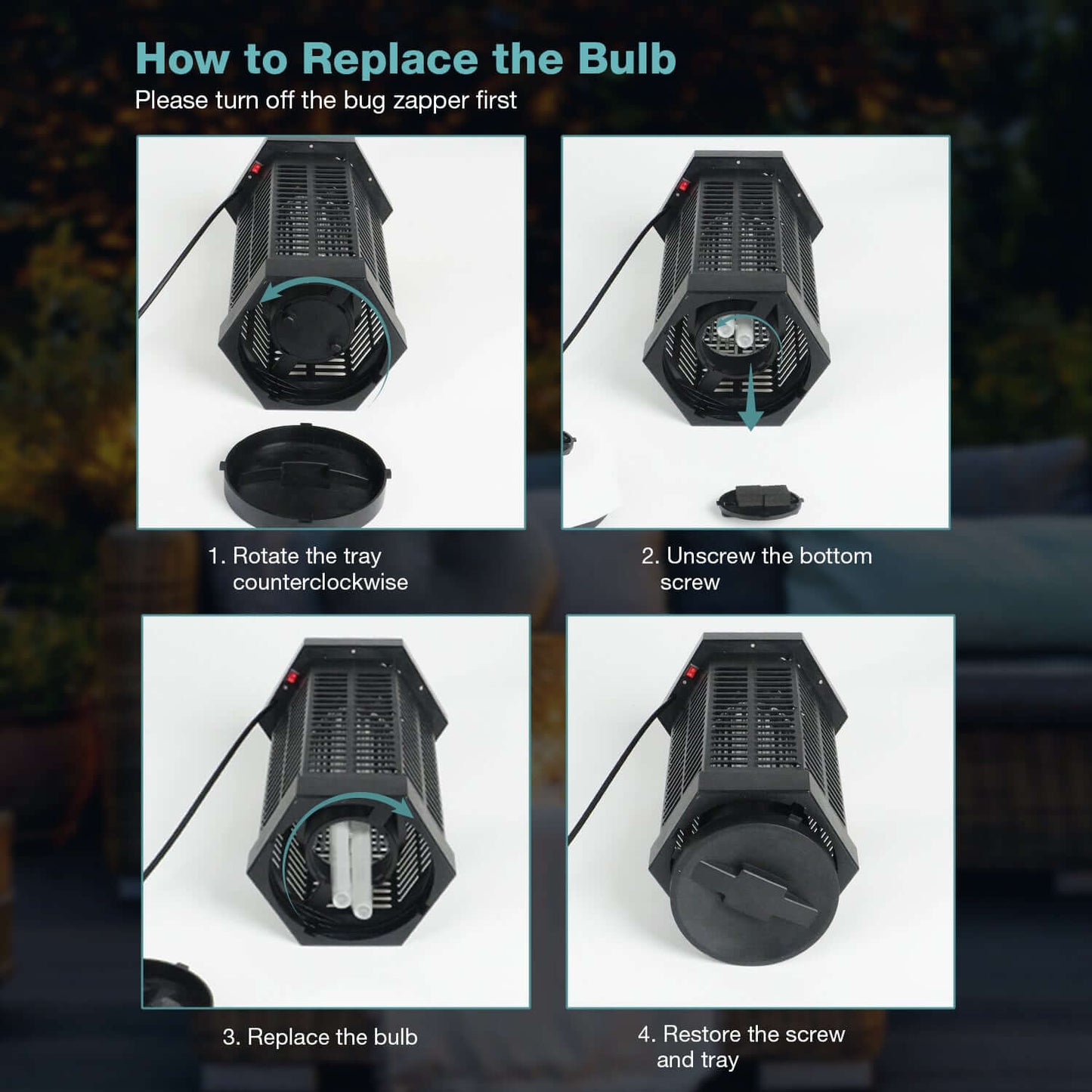 How to Replace the Bulb
Please turn off the bug zapper first

1. Rotate the tray counterclockwise

2. Unscrew the bottom screw

3. Replace the bulb

4. Restore the screw and tray