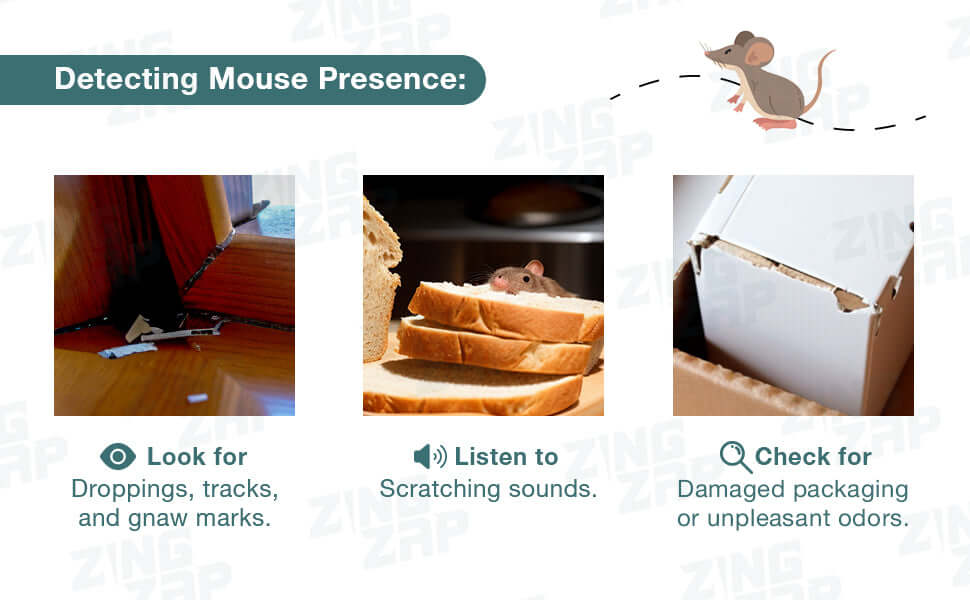 Detecting Mouse Presence:

Look for
Droppings, tracks, and gnaw marks.

Listen to
Scratching sounds.

Check for
Damaged packaging or unpleasant odors.

ZING ZAP