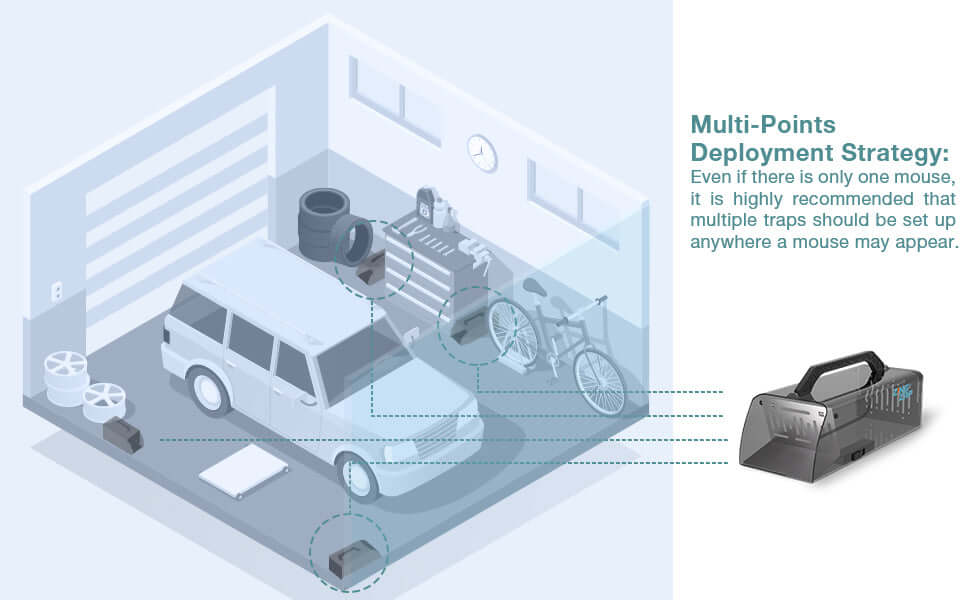 Multi-Points Deployment Strategy:
Even if there is only one mouse, it is highly recommended that multiple traps should be set up anywhere a mouse may appear.